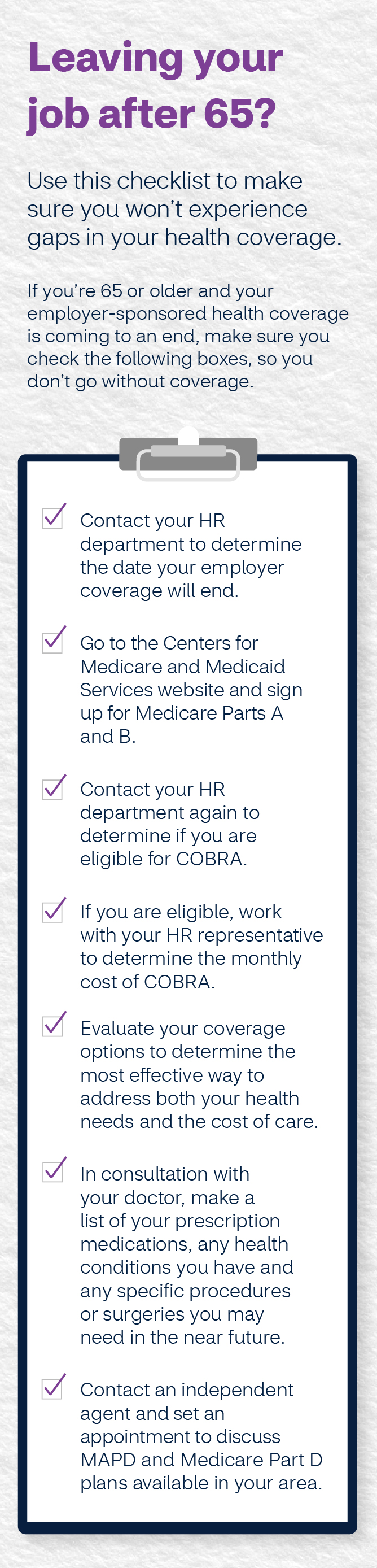 Leaving your job after 65?

Use this checklist to make sure you won't experience gaps in your health coverage.

If you're 65 or older and your employer-sponsored health coverage is coming to an end, make sure you check the following boxes, so you don't go without coverage.

Contact your HR department to determine the date your employer coverage will end.

Go to the Centers for Medicare and Medicaid Services website and sign up for Medicare Parts A and B.

Contact your HR department again to determine if you are eligible for COBRA.

If you are eligible, work with your HR representative to determine the monthly cost of COBRA.

Evaluate your coverage options to determine the most effective way to address both your health needs and the cost of care.

In consultation with your doctor, make a list of your prescription medications, any health conditions you have and any specific procedures or surgeries you may need in the near future.

Contact an independent agent and set an appointment to discuss MAPD and Medicare Part D plans available in your area.